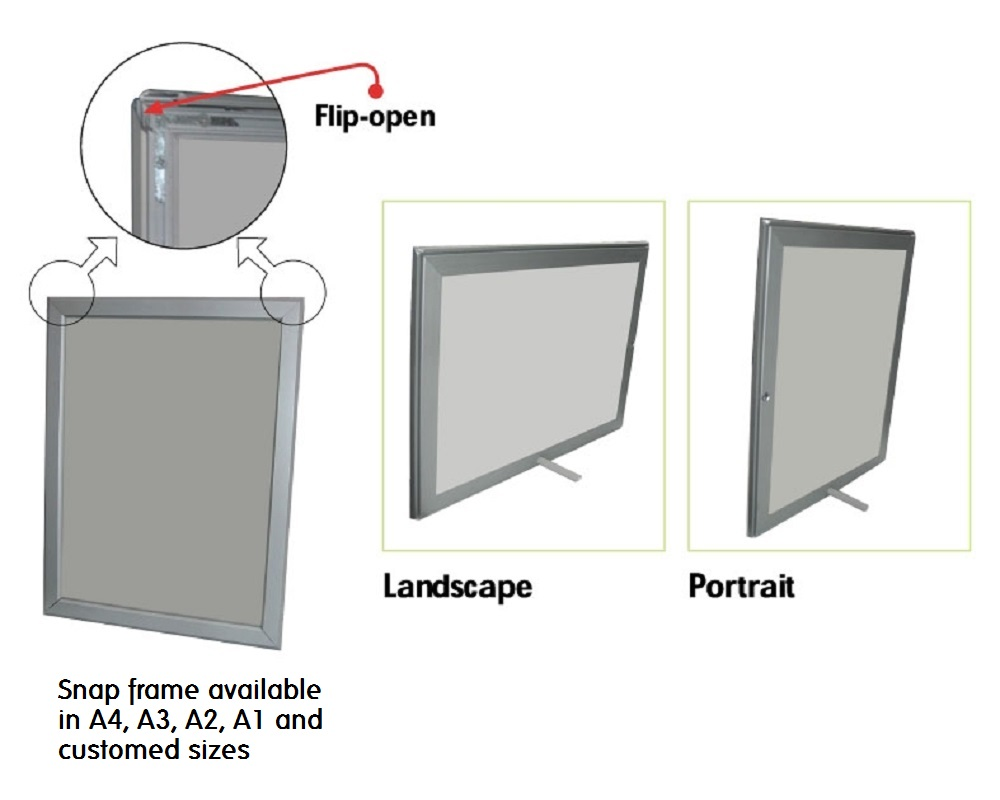 Flip-open

Landscape

Portrait

Snap frame available in A4, A3, A2, A1 and customed sizes